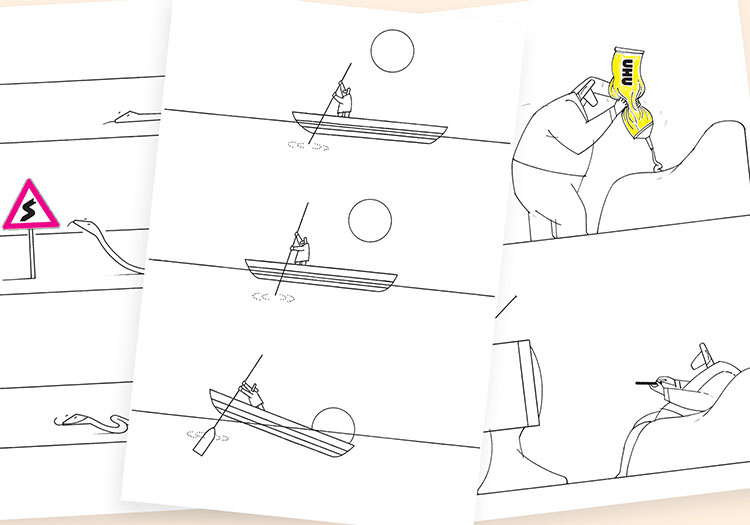 UHU